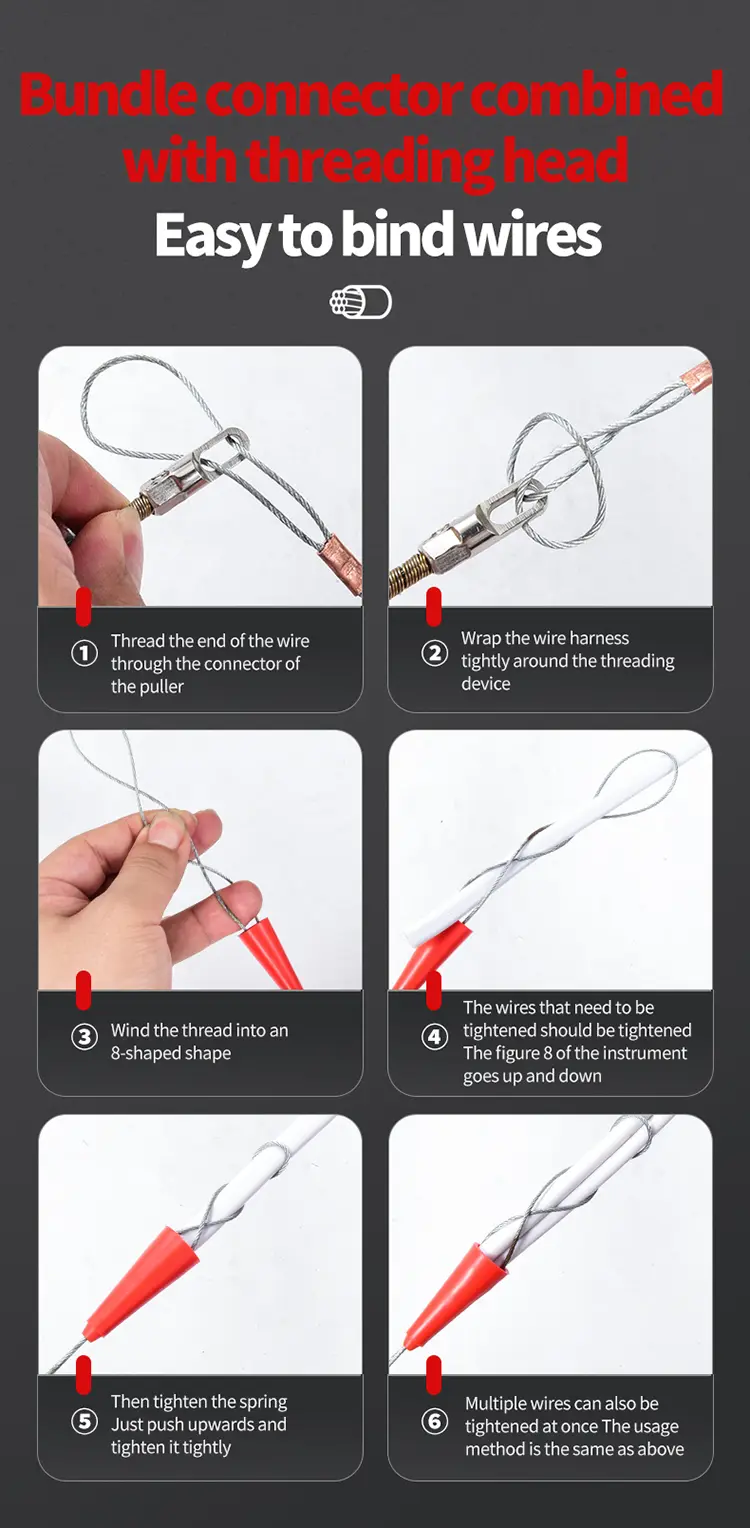 Bundle connector combined with threading head

Easy to bind wires

① Thread the end of the wire through the connector of the puller

② Wrap the wire harness tightly around the threading device

③ Wind the thread into an 8-shaped shape

④ The wires that need to be tightened should be tightened The figure 8 of the instrument goes up and down

⑤ Then tighten the spring Just push upwards and tighten it tightly

⑥ Multiple wires can also be tightened at once The usage method is the same as above